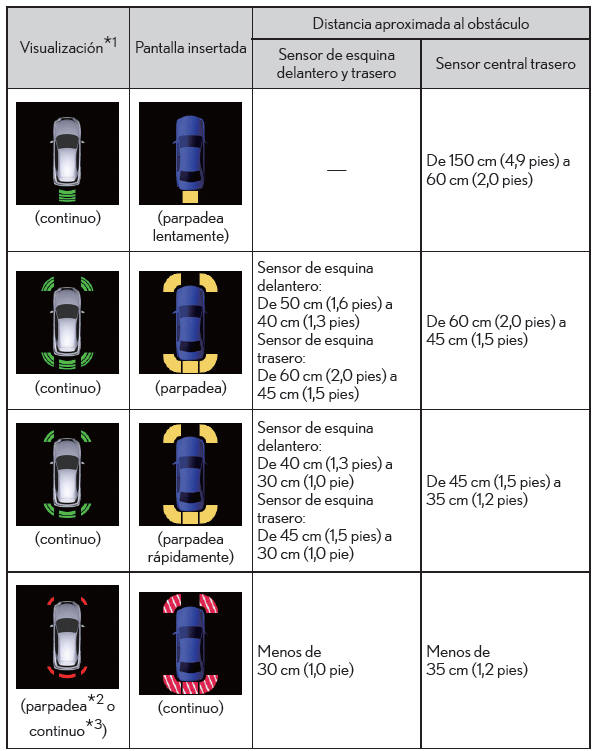 | Visualización$^{*1}$ | Pantalla insertada | Distancia aproximada al obstáculo: Sensor de esquina delantero y trasero | Distancia aproximada al obstáculo: Sensor central trasero |
|---|---|---|---|
| (continuo) | (parpadea lentamente) | — | De 150 cm (4,9 pies) a 60 cm (2,0 pies) |
| (continuo) | (parpadea) | Sensor de esquina delantero: De 50 cm (1,6 pies) a 40 cm (1,3 pies) Sensor de esquina trasero: De 60 cm (2,0 pies) a 45 cm (1,5 pies) | De 60 cm (2,0 pies) a 45 cm (1,5 pies) |
| (continuo) | (parpadea rápidamente) | Sensor de esquina delantero: De 40 cm (1,3 pies) a 30 cm (1,0 pie) Sensor de esquina trasero: De 45 cm (1,5 pies) a 30 cm (1,0 pie) | De 45 cm (1,5 pies) a 35 cm (1,2 pies) |
| (parpadea$^{*2}$ o continuo$^{*3}$) | (continuo) | Menos de 30 cm (1,0 pie) | Menos de 35 cm (1,2 pies) |