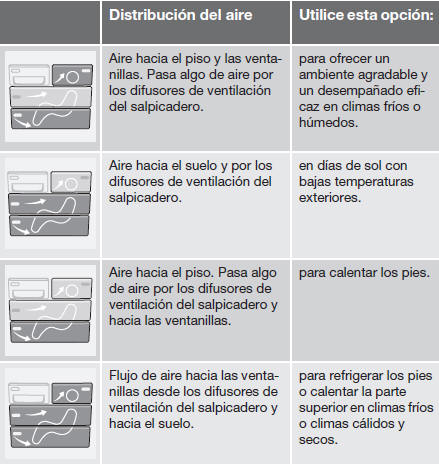 | | Distribución del aire | Utilice esta opción: |
|---|---|---|
| | Aire hacia el piso y las ventanillas. Pasa algo de aire por los difusores de ventilación del salpicadero. | para ofrecer un ambiente agradable y un desempañado eficaz en climas fríos o húmedos. |
| | Aire hacia el suelo y por los difusores de ventilación del salpicadero. | en días de sol con bajas temperaturas exteriores. |
| | Aire hacia el piso. Pasa algo de aire por los difusores de ventilación del salpicadero y hacia las ventanillas. | para calentar los pies. |
| | Flujo de aire hacia las ventanillas desde los difusores de ventilación del salpicadero y hacia el suelo. | para refrigerar los pies o calentar la parte superior en climas fríos o climas cálidos y secos. |